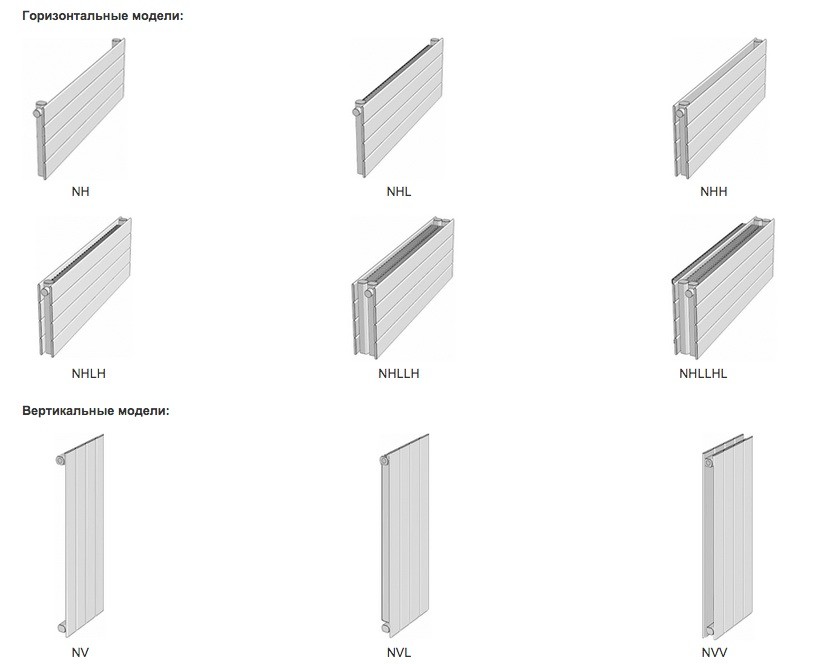 Горизонтальные модели:

NH

NHL

NHH

NHLH

NHLLH

NHLLHL

Вертикальные модели:

NV

NVL

NVV